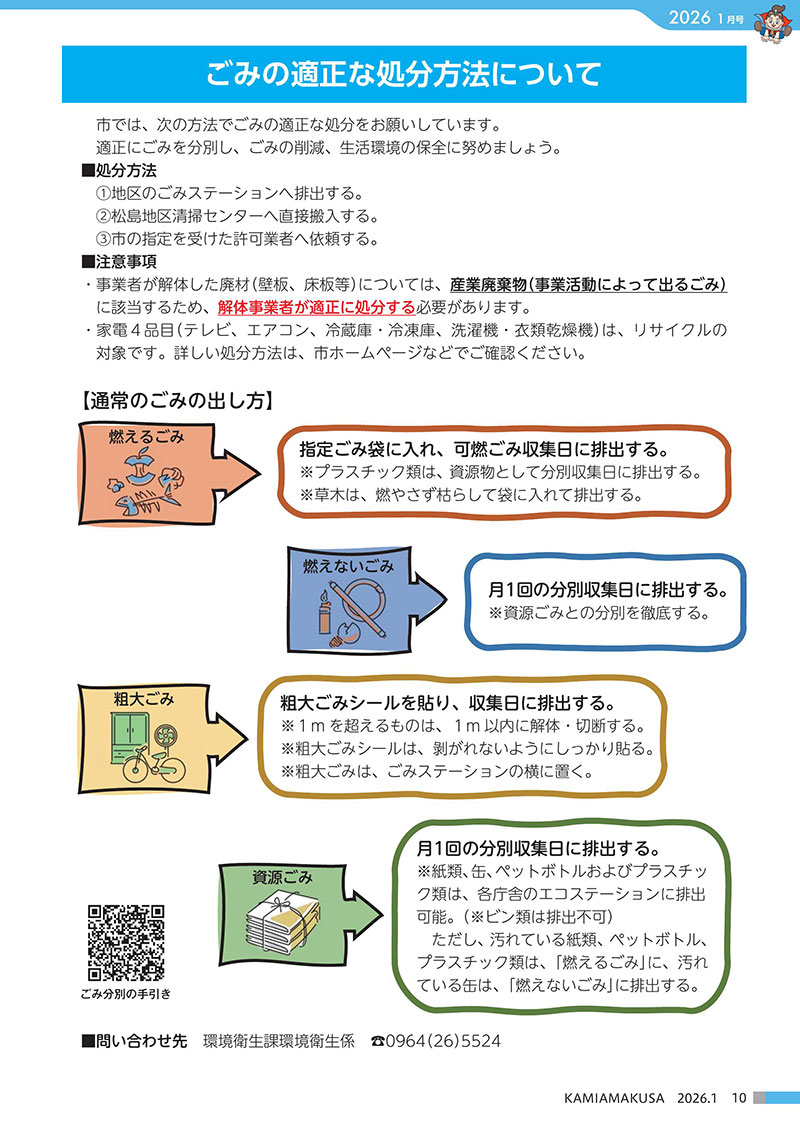 2026 1月号

ごみの適正な処分方法について

市では、次の方法でごみの適正な処分をお願いしています。
適正にごみを分別し、ごみの削減、生活環境の保全に努めましょう。

■処分方法
①地区のごみステーションへ排出する。
②松島地区清掃センターへ直接搬入する。
③市の指定を受けた許可業者へ依頼する。

■注意事項
・事業者が解体した廃材（壁板、床板等）については、産業廃棄物（事業活動によって出るごみ）に該当するため、解体事業者が適正に処分する必要があります。
・家電４品目（テレビ、エアコン、冷蔵庫・冷凍庫、洗濯機・衣類乾燥機）は、リサイクルの対象です。詳しい処分方法は、市ホームページなどでご確認ください。

【通常のごみの出し方】

燃えるごみ

指定ごみ袋に入れ、可燃ごみ収集日に排出する。
※プラスチック類は、資源物として分別収集日に排出する。
※草木は、燃やさず枯らして袋に入れて排出する。

燃えないごみ

月1回の分別収集日に排出する。
※資源ごみとの分別を徹底する。

粗大ごみ

粗大ごみシールを貼り、収集日に排出する。
※１ｍを超えるものは、１ｍ以内に解体・切断する。
※粗大ごみシールは、剥がれないようにしっかり貼る。
※粗大ごみは、ごみステーションの横に置く。

資源ごみ

月1回の分別収集日に排出する。
※紙類、缶、ペットボトルおよびプラスチック類は、各庁舎のエコステーションに排出可能。（※ビン類は排出不可）
ただし、汚れている紙類、ペットボトル、プラスチック類は、「燃えるごみ」に、汚れている缶は、「燃えないごみ」に排出する。

ごみ分別の手引き

■問い合わせ先　環境衛生課環境衛生係　☎0964(26)5524

KAMIAMAKUSA　2026.1　10